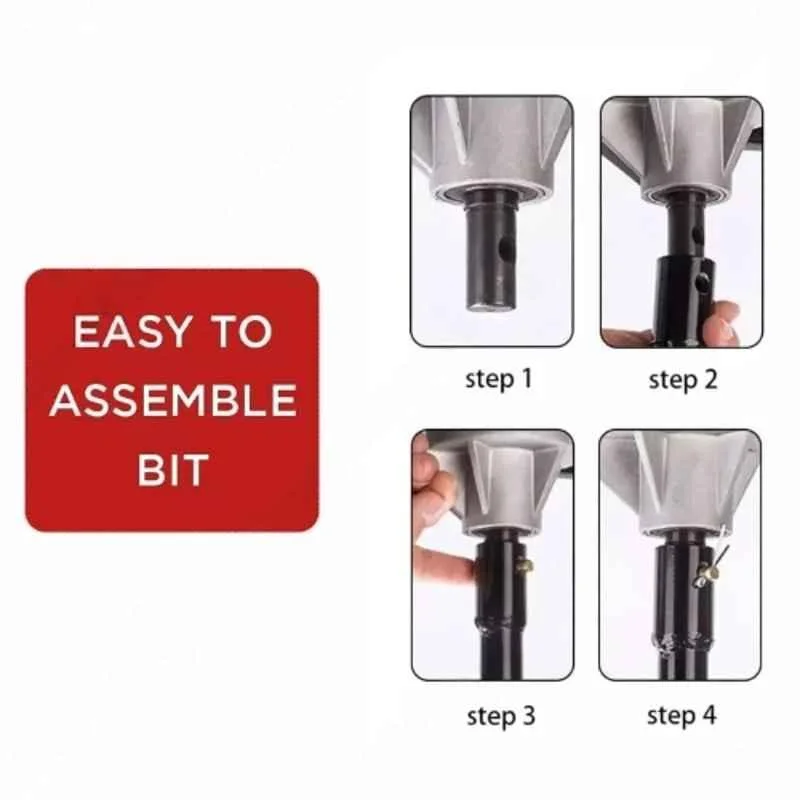 EASY TO ASSEMBLE BIT

step 1

step 2

step 3

step 4